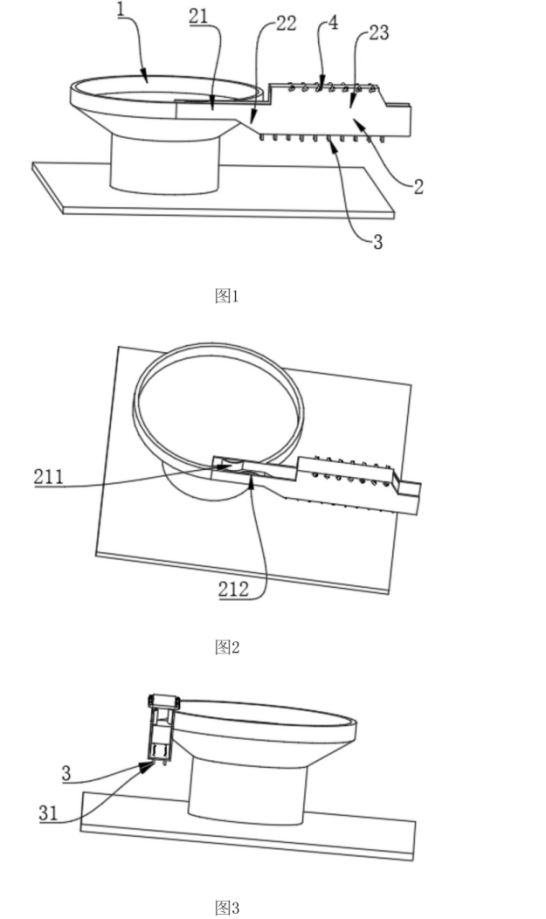 1
21
22
4
23
2
3

图1

211
212

图2

3
31

图3