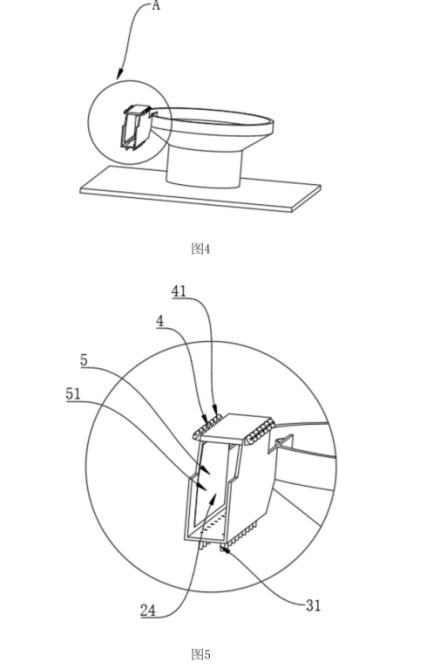 A

图4

41
4
5
51
24
31

图5